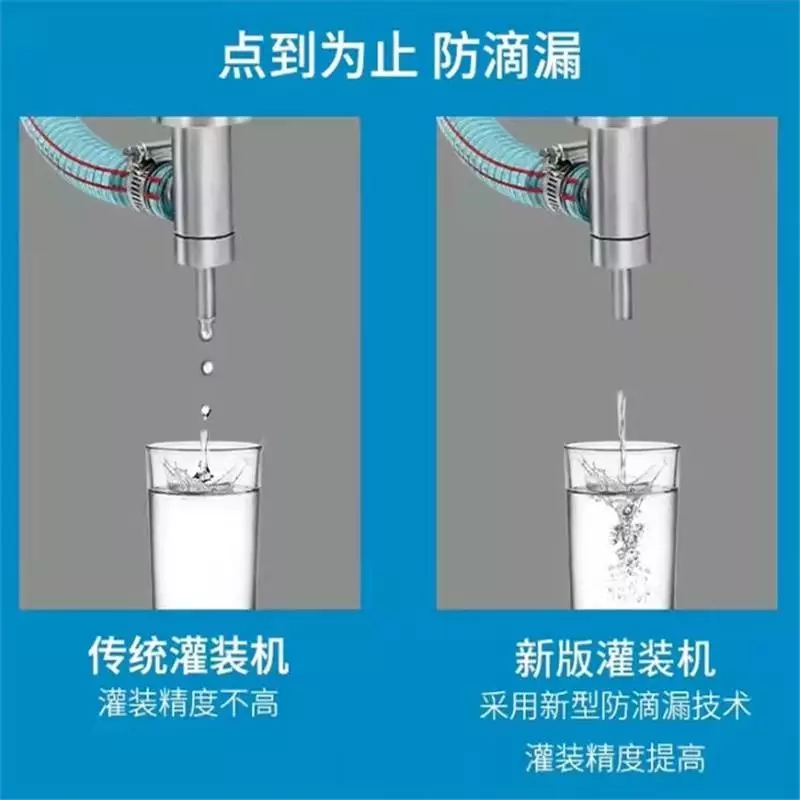 点到为止 防滴漏

传统灌装机
灌装精度不高

新版灌装机
采用新型防滴漏技术
灌装精度提高